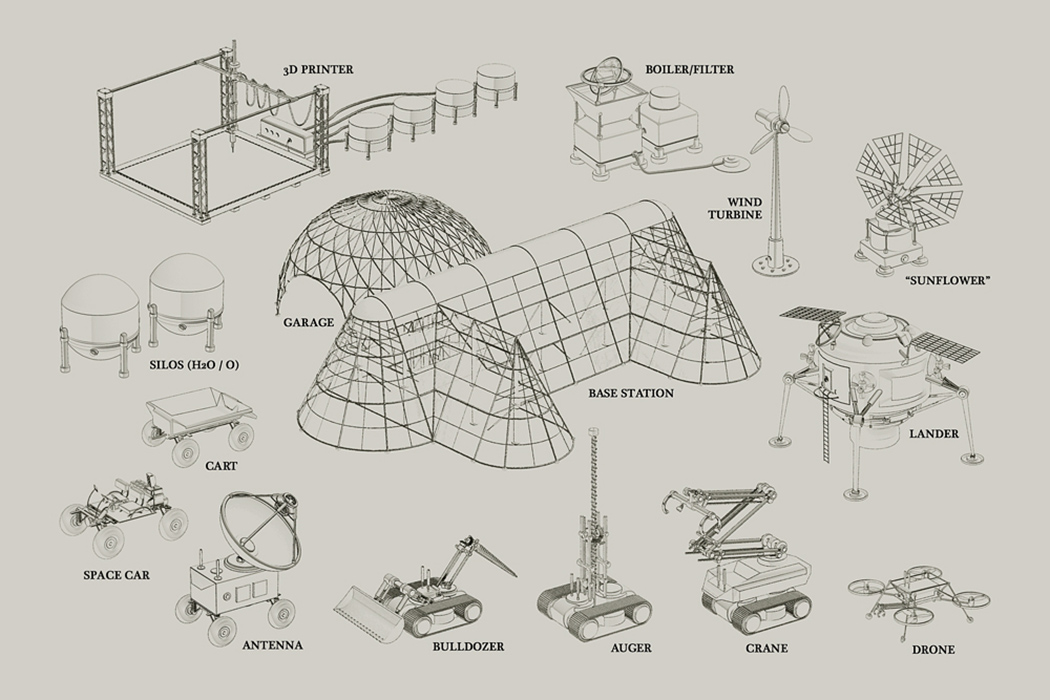 3D PRINTER

BOILER/FILTER

WIND TURBINE

"SUNFLOWER"

GARAGE

SILOS ($H_2O$ / O)

BASE STATION

LANDER

CART

SPACE CAR

ANTENNA

BULLDOZER

AUGER

CRANE

DRONE