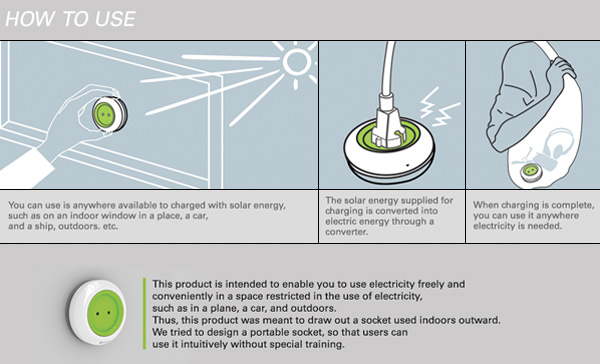 HOW TO USE

You can use is anywhere available to charged with solar energy, such as on an indoor window in a place, a car, and a ship, outdoors. etc.

The solar energy supplied for charging is converted into electric energy through a converter.

When charging is complete, you can use it anywhere electricity is needed.

This product is intended to enable you to use electricity freely and conveniently in a space restricted in the use of electricity, such as in a plane, a car, and outdoors.
Thus, this product was meant to draw out a socket used indoors outward.
We tried to design a portable socket, so that users can use it intuitively without special training.