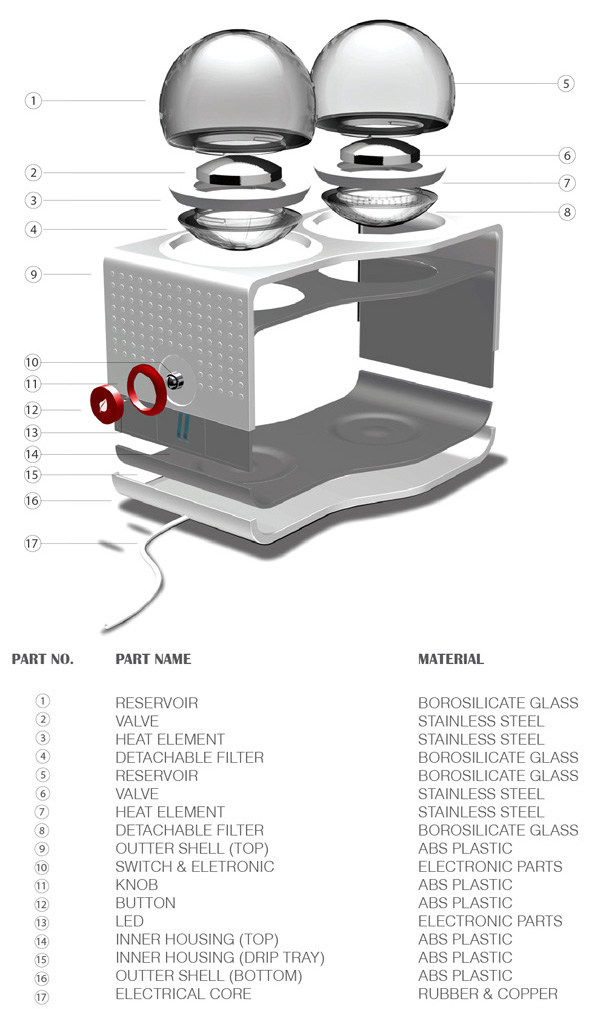 1
2
3
4
9
10
11
12
13
14
15
16
17
5
6
7
8

| PART NO. | PART NAME | MATERIAL |
|---|---|---|
| 1 | RESERVOIR | BOROSILICATE GLASS |
| 2 | VALVE | STAINLESS STEEL |
| 3 | HEAT ELEMENT | STAINLESS STEEL |
| 4 | DETACHABLE FILTER | BOROSILICATE GLASS |
| 5 | RESERVOIR | BOROSILICATE GLASS |
| 6 | VALVE | STAINLESS STEEL |
| 7 | HEAT ELEMENT | STAINLESS STEEL |
| 8 | DETACHABLE FILTER | BOROSILICATE GLASS |
| 9 | OUTTER SHELL (TOP) | ABS PLASTIC |
| 10 | SWITCH & ELETRONIC | ELECTRONIC PARTS |
| 11 | KNOB | ABS PLASTIC |
| 12 | BUTTON | ABS PLASTIC |
| 13 | LED | ELECTRONIC PARTS |
| 14 | INNER HOUSING (TOP) | ABS PLASTIC |
| 15 | INNER HOUSING (DRIP TRAY) | ABS PLASTIC |
| 16 | OUTTER SHELL (BOTTOM) | ABS PLASTIC |
| 17 | ELECTRICAL CORE | RUBBER & COPPER |